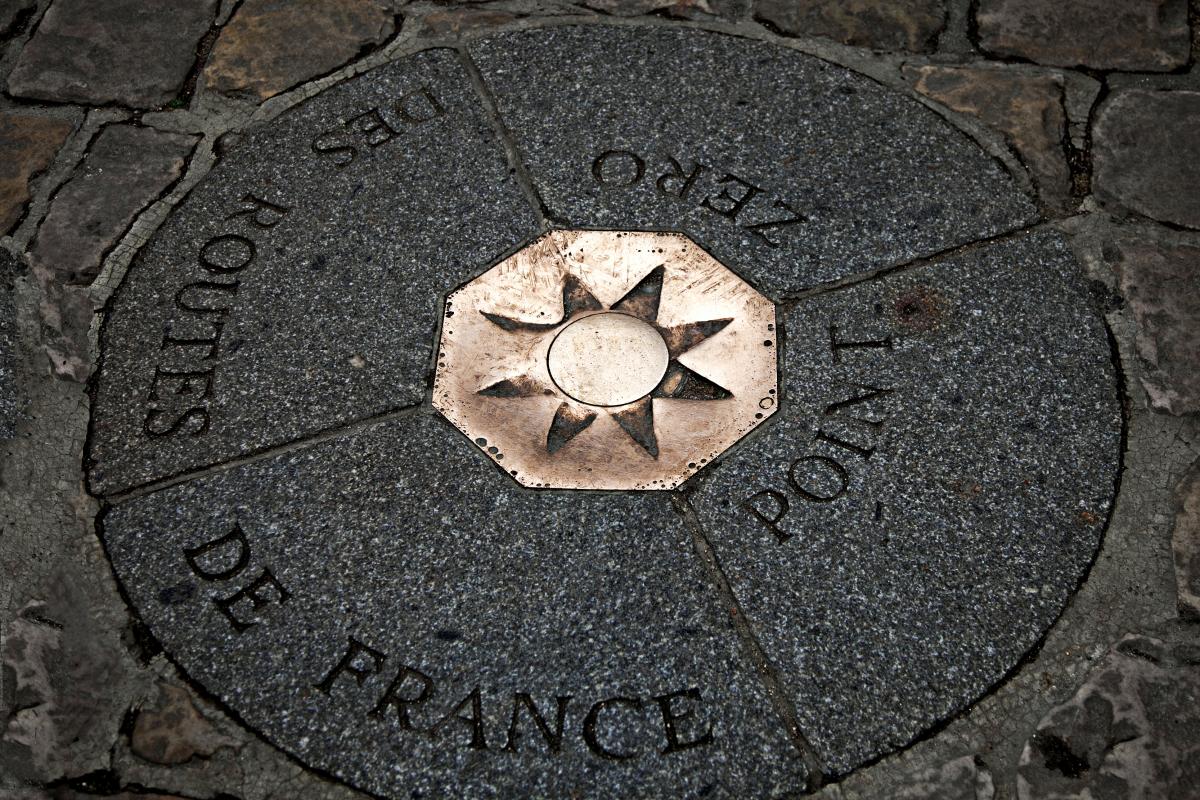 POINT ZERO DES ROUTES DE FRANCE